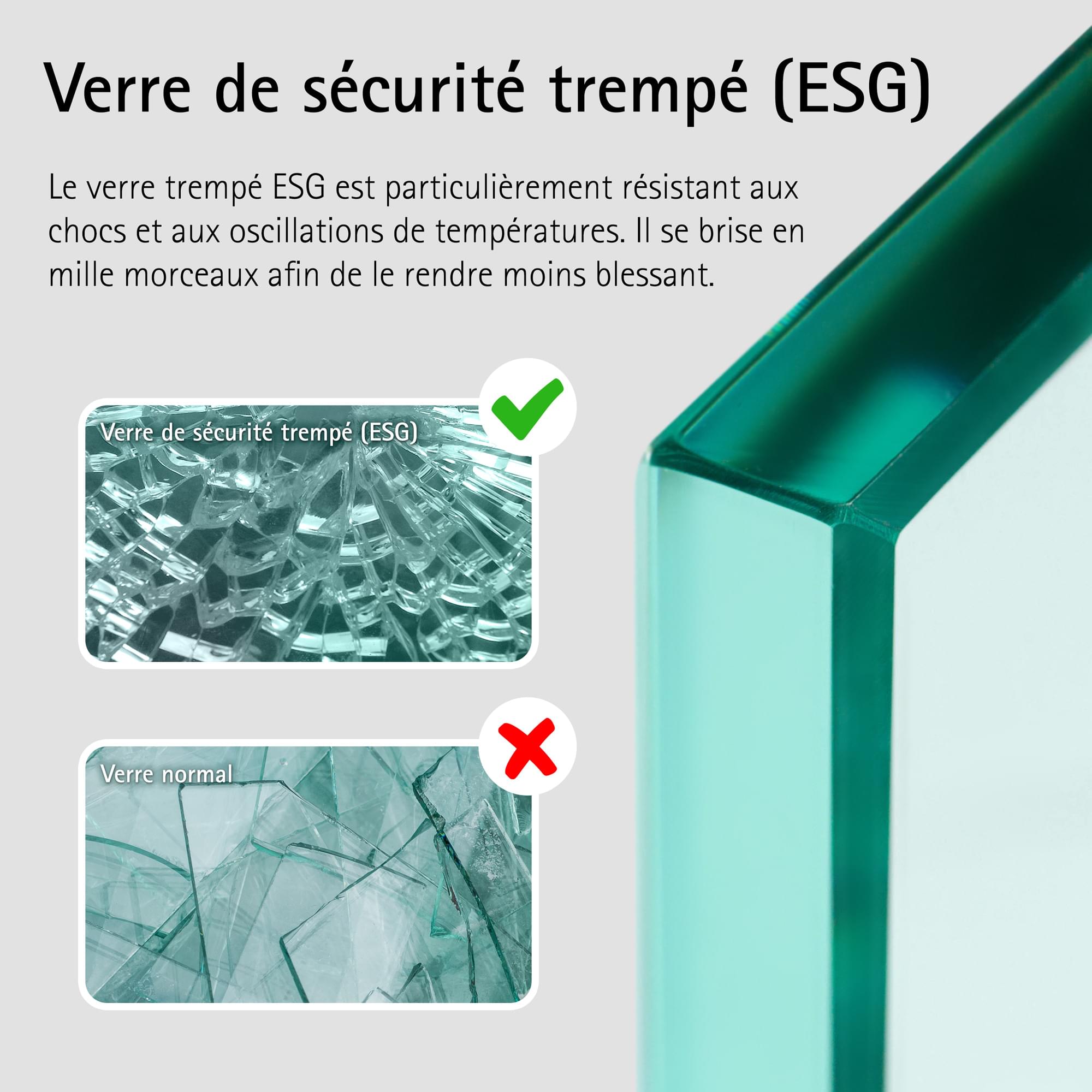 Verre de sécurité trempé (ESG)

Le verre trempé ESG est particulièrement résistant aux chocs et aux oscillations de températures. Il se brise en mille morceaux afin de le rendre moins blessant.

Verre de sécurité trempé (ESG)

Verre normal